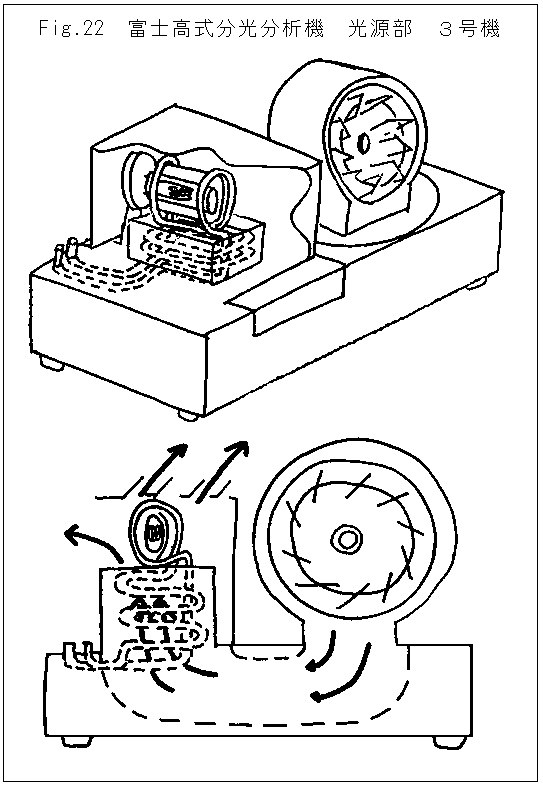 Fig.22　富士高式分光分析機　光源部　３号機